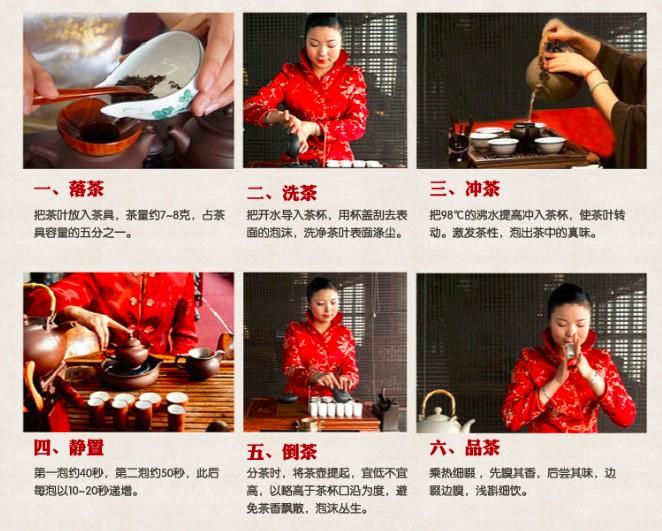 一、落茶

把茶叶放入茶具，茶量约7~8克，占茶具容量的五分之一。

二、洗茶

把开水导入茶杯，用杯盖刮去表面的泡沫，洗净茶叶表面涤尘。

三、冲茶

把98℃的沸水提高冲入茶杯，使茶叶转动。激发茶性，泡出茶中的真味。

四、静置

第一泡约40秒，第二泡约50秒，此后每泡以10~20秒递增。

五、倒茶

分茶时，将茶壶提起，宜低不宜高，以略高于茶杯口沿为度，避免茶香飘散，泡沫丛生。

六、品茶

乘热细啜，先嗅其香，后尝其味，边啜边嗅，浅斟细饮。